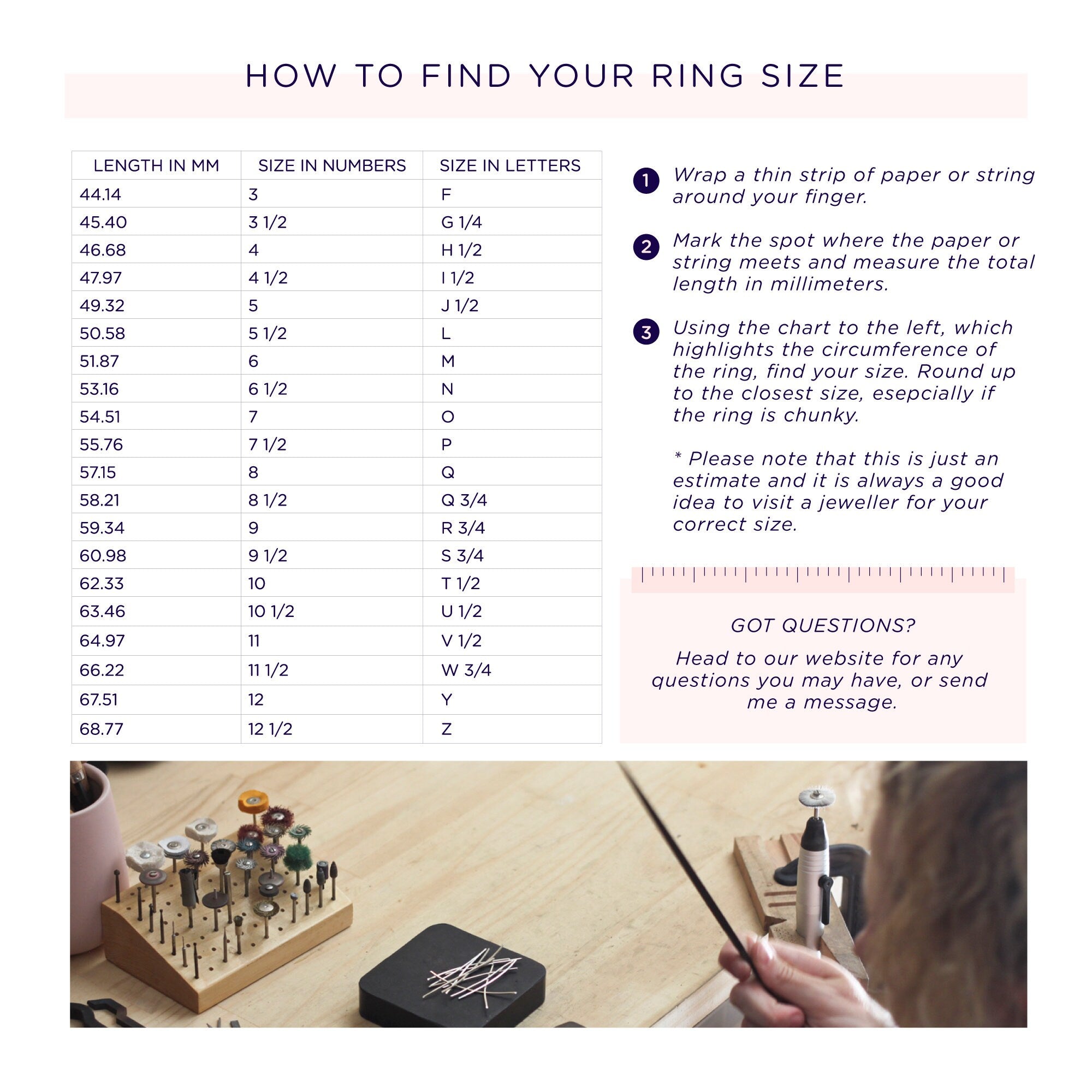 HOW TO FIND YOUR RING SIZE

| LENGTH IN MM | SIZE IN NUMBERS | SIZE IN LETTERS |
|---|---|---|
| 44.14 | 3 | F |
| 45.40 | 3 1/2 | G 1/4 |
| 46.68 | 4 | H 1/2 |
| 47.97 | 4 1/2 | I 1/2 |
| 49.32 | 5 | J 1/2 |
| 50.58 | 5 1/2 | L |
| 51.87 | 6 | M |
| 53.16 | 6 1/2 | N |
| 54.51 | 7 | O |
| 55.76 | 7 1/2 | P |
| 57.15 | 8 | Q |
| 58.21 | 8 1/2 | Q 3/4 |
| 59.34 | 9 | R 3/4 |
| 60.98 | 9 1/2 | S 3/4 |
| 62.33 | 10 | T 1/2 |
| 63.46 | 10 1/2 | U 1/2 |
| 64.97 | 11 | V 1/2 |
| 66.22 | 11 1/2 | W 3/4 |
| 67.51 | 12 | Y |
| 68.77 | 12 1/2 | Z |

1 Wrap a thin strip of paper or string around your finger.

2 Mark the spot where the paper or string meets and measure the total length in millimeters.

3 Using the chart to the left, which highlights the circumference of the ring, find your size. Round up to the closest size, esepcially if the ring is chunky.

* Please note that this is just an estimate and it is always a good idea to visit a jeweller for your correct size.

GOT QUESTIONS?

Head to our website for any questions you may have, or send me a message.