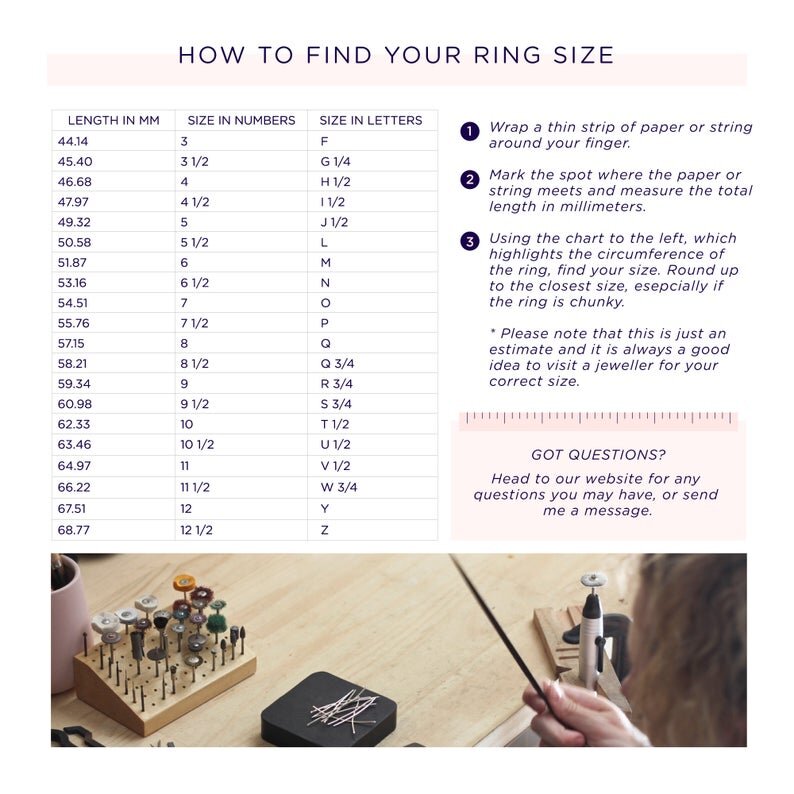 HOW TO FIND YOUR RING SIZE

| LENGTH IN MM | SIZE IN NUMBERS | SIZE IN LETTERS |
|---|---|---|
| 44.14 | 3 | F |
| 45.40 | 3 1/2 | G 1/4 |
| 46.68 | 4 | H 1/2 |
| 47.97 | 4 1/2 | I 1/2 |
| 49.32 | 5 | J 1/2 |
| 50.58 | 5 1/2 | L |
| 51.87 | 6 | M |
| 53.16 | 6 1/2 | N |
| 54.51 | 7 | O |
| 55.76 | 7 1/2 | P |
| 57.15 | 8 | Q |
| 58.21 | 8 1/2 | Q 3/4 |
| 59.34 | 9 | R 3/4 |
| 60.98 | 9 1/2 | S 3/4 |
| 62.33 | 10 | T 1/2 |
| 63.46 | 10 1/2 | U 1/2 |
| 64.97 | 11 | V 1/2 |
| 66.22 | 11 1/2 | W 3/4 |
| 67.51 | 12 | Y |
| 68.77 | 12 1/2 | Z |

1 Wrap a thin strip of paper or string around your finger.

2 Mark the spot where the paper or string meets and measure the total length in millimeters.

3 Using the chart to the left, which highlights the circumference of the ring, find your size. Round up to the closest size, esepcially if the ring is chunky.

* Please note that this is just an estimate and it is always a good idea to visit a jeweller for your correct size.

GOT QUESTIONS?

Head to our website for any questions you may have, or send me a message.